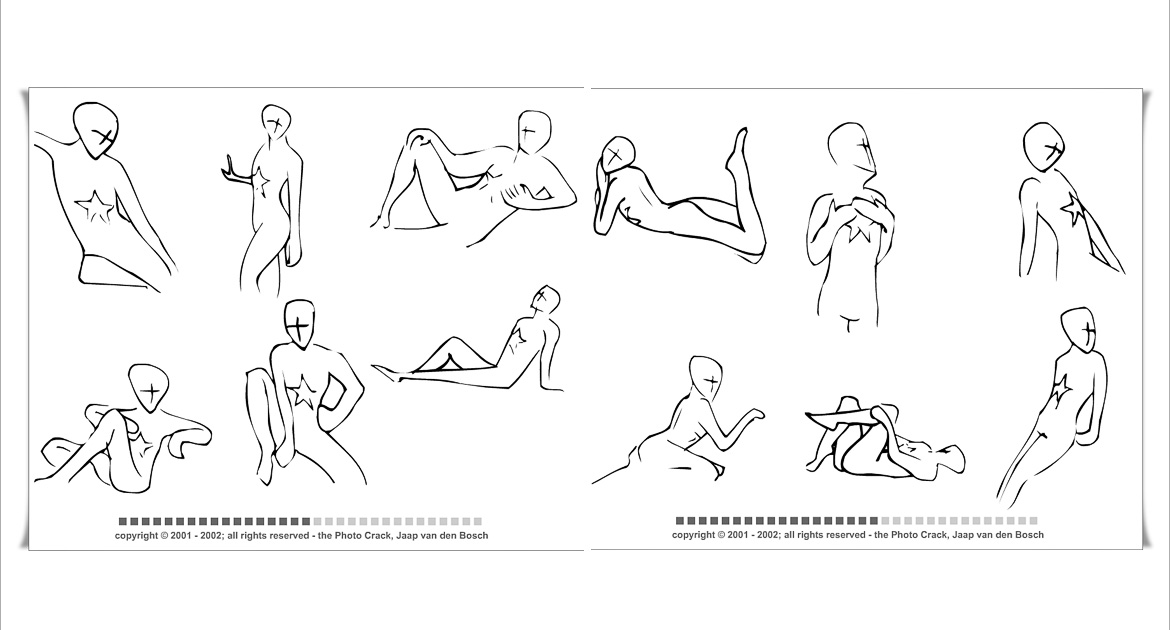 copyright © 2001 - 2002; all rights reserved - the Photo Crack, Jaap van den Bosch

copyright © 2001 - 2002; all rights reserved - the Photo Crack, Jaap van den Bosch